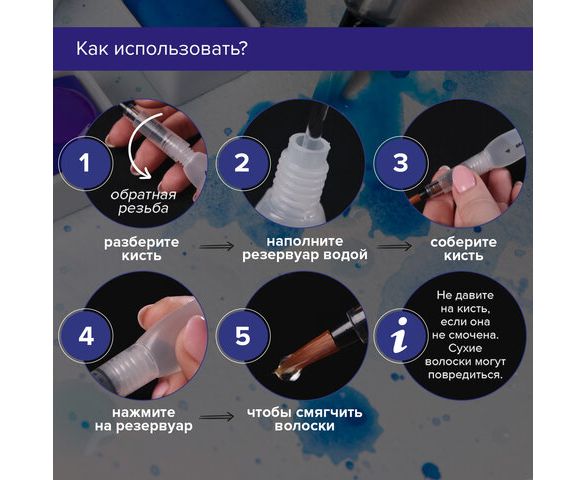 Как использовать?

1
обратная резьба
разберите кисть

2
наполните резервуар водой

3
соберите кисть

4
нажмите на резервуар

5
чтобы смягчить волоски

i
Не давите на кисть, если она не смочена. Сухие волоски могут повредиться.