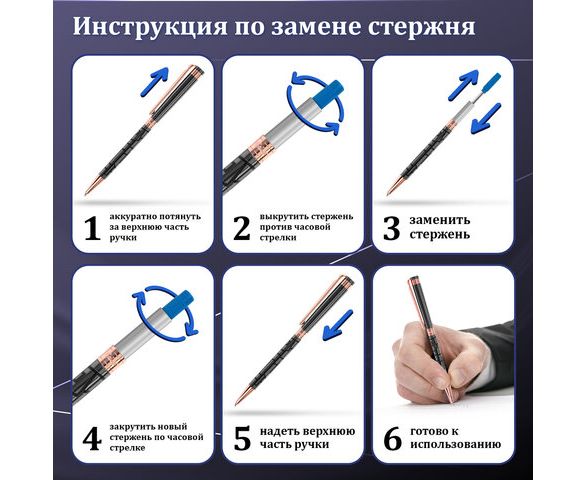 Инструкция по замене стержня

1 аккуратно потянуть за верхнюю часть ручки

2 выкрутить стержень против часовой стрелки

3 заменить стержень

4 закрутить новый стержень по часовой стрелке

5 надеть верхнюю часть ручки

6 готово к использованию