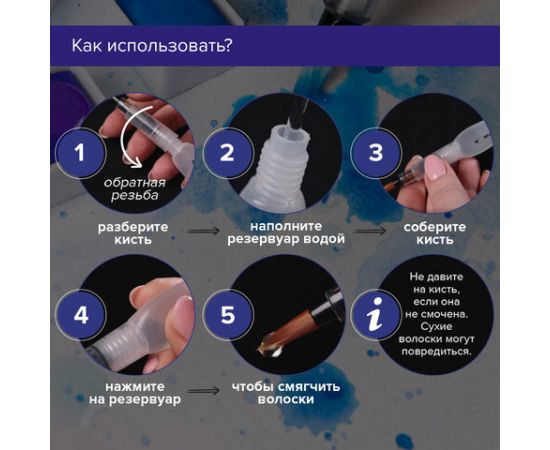 Как использовать?

1
обратная резьба

разберите кисть

2

наполните резервуар водой

3

соберите кисть

4

нажмите на резервуар

5

чтобы смягчить волоски

i

Не давите на кисть, если она не смочена. Сухие волоски могут повредиться.