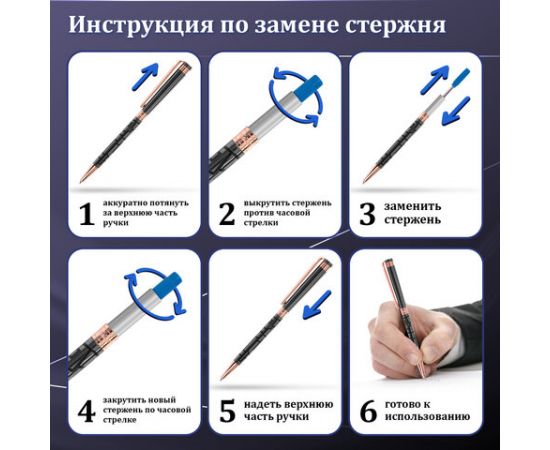 Инструкция по замене стержня

1 аккуратно потянуть за верхнюю часть ручки

2 выкрутить стержень против часовой стрелки

3 заменить стержень

4 закрутить новый стержень по часовой стрелке

5 надеть верхнюю часть ручки

6 готово к использованию