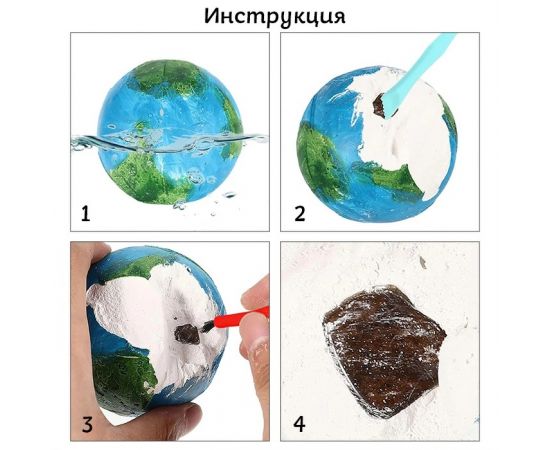 Инструкция

1

2

3

4