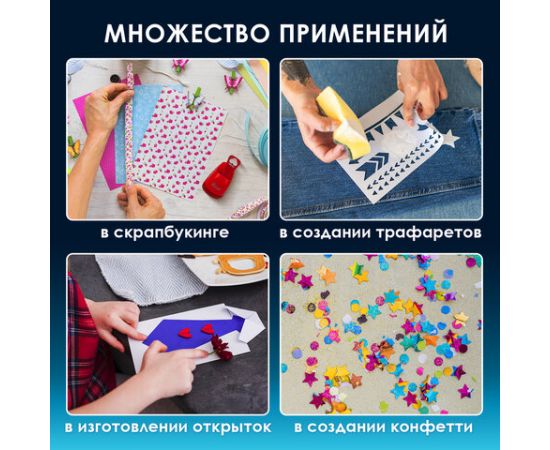 МНОЖЕСТВО ПРИМЕНЕНИЙ

в скрапбукинге

в создании трафаретов

в изготовлении открыток

в создании конфетти